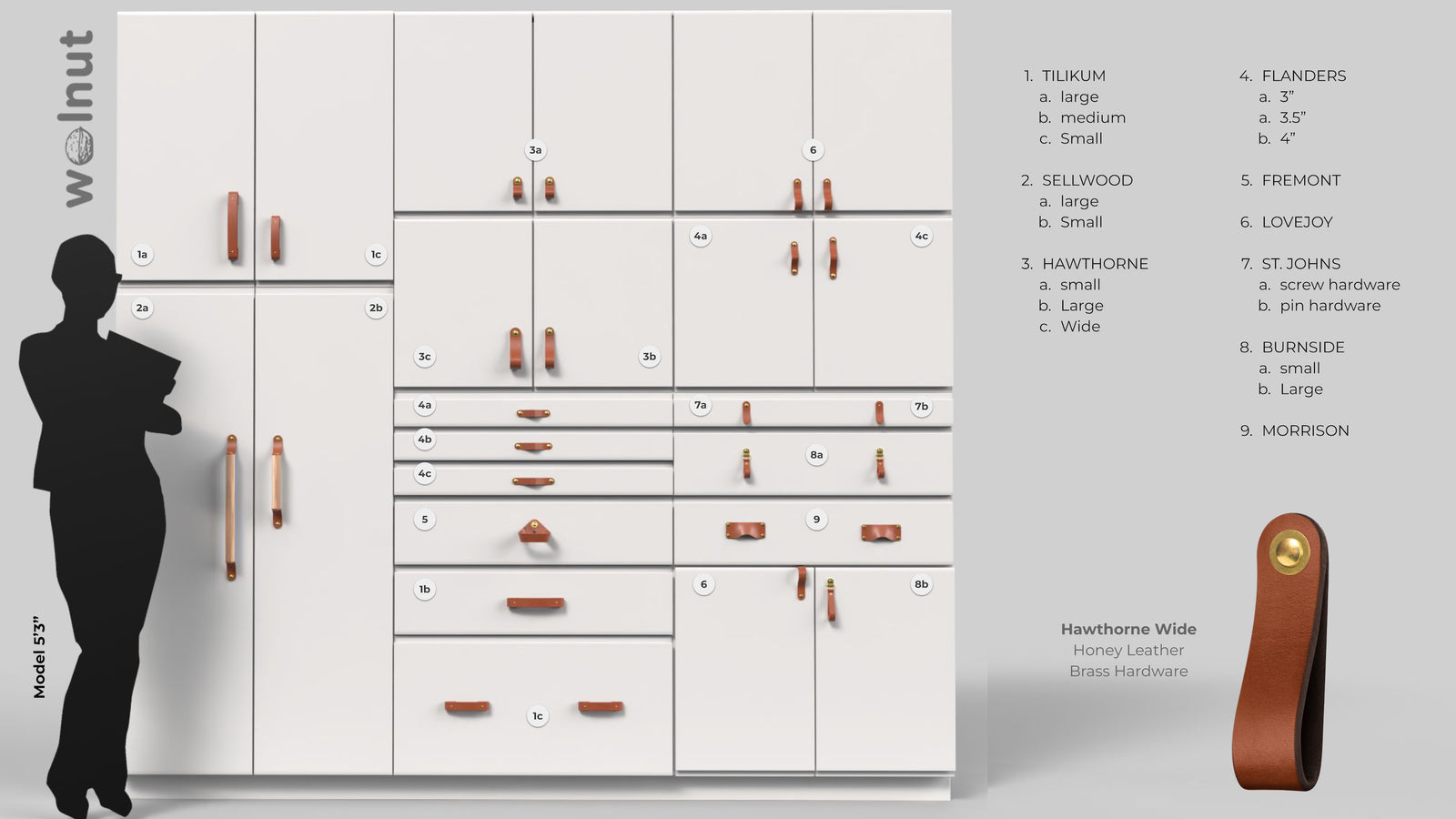 walnut

Model 5'3"

1a
1c
2a
2b
3a
3c
3b
4a
4b
4c
5
1b
1c
6
4a
4c
7a
7b
8a
9
6
8b

1. TILIKUM
a. large
b. medium
c. Small

2. SELLWOOD
a. large
b. Small

3. HAWTHORNE
a. small
b. Large
c. Wide

4. FLANDERS
a. 3"
a. 3.5"
b. 4"

5. FREMONT

6. LOVEJOY

7. ST. JOHNS
a. screw hardware
b. pin hardware

8. BURNSIDE
a. small
b. Large

9. MORRISON

Hawthorne Wide
Honey Leather
Brass Hardware